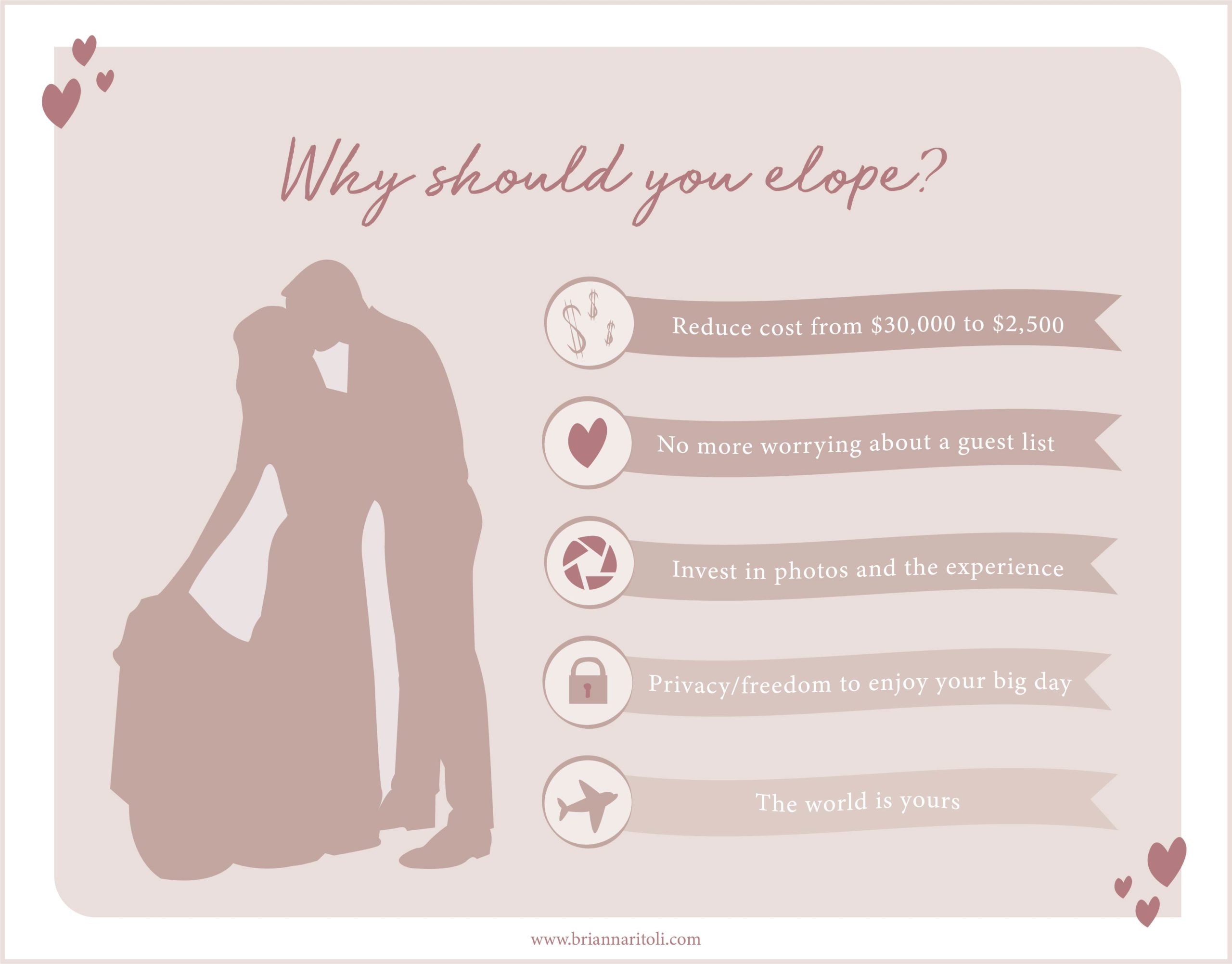 Why should you elope?

Reduce cost from \$30,000 to \$2,500

No more worrying about a guest list

Invest in photos and the experience

Privacy/freedom to enjoy your big day

The world is yours

www.briannaritoli.com